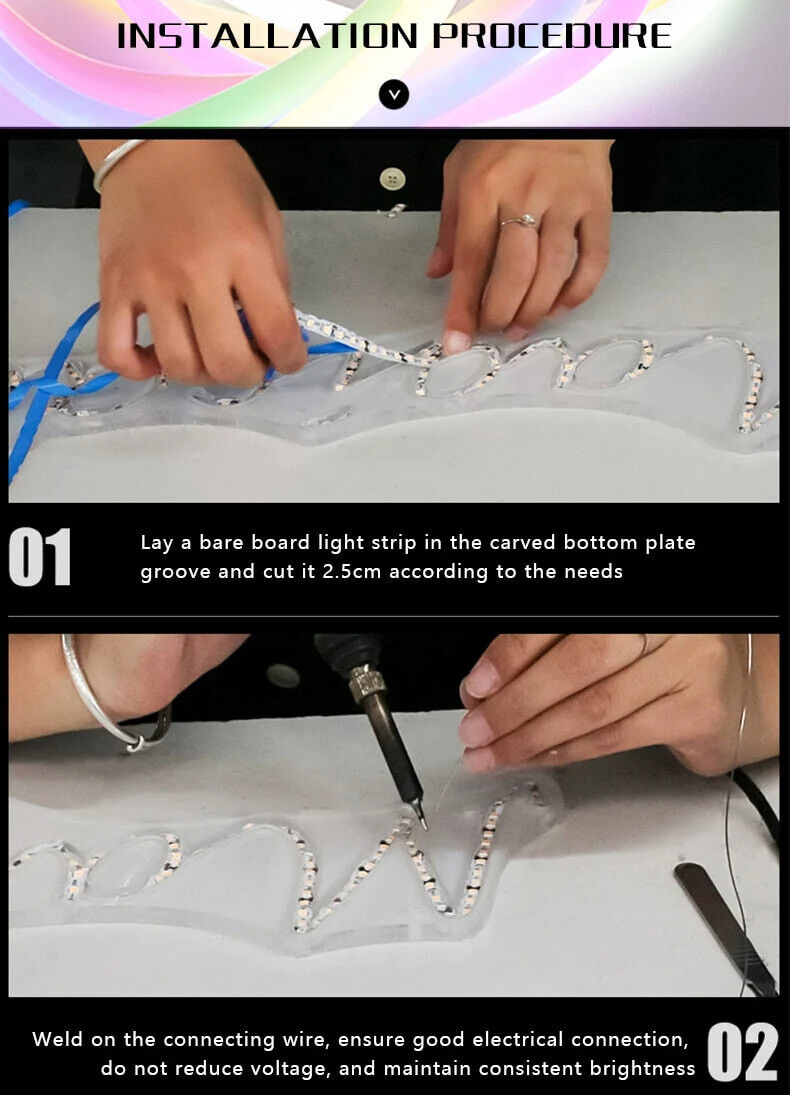 INSTALLATION PROCEDURE

01
Lay a bare board light strip in the carved bottom plate groove and cut it 2.5cm according to the needs

Weld on the connecting wire, ensure good electrical connection, do not reduce voltage, and maintain consistent brightness
02