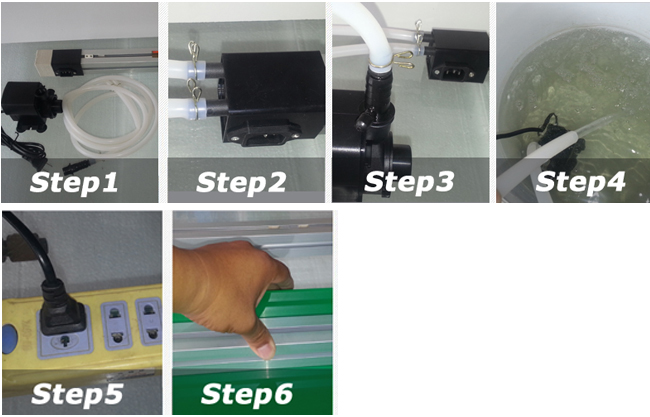 Step1

Step2

Step3

Step4

Step5

Step6