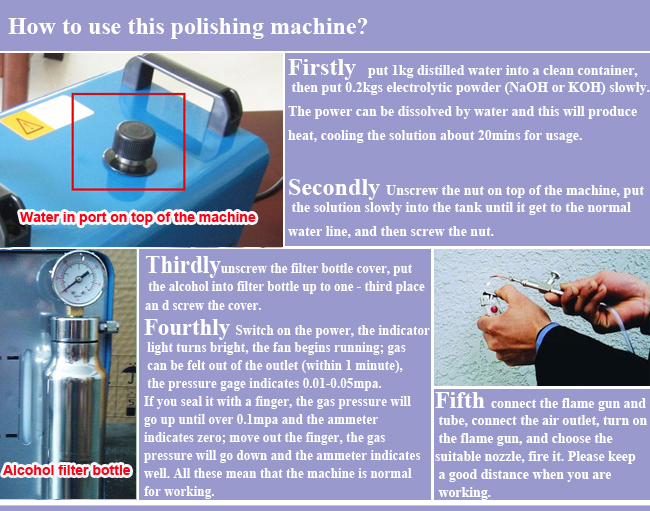 How to use this polishing machine?

Water in port on top of the machine

Firstly put 1kg distilled water into a clean container, then put 0.2kgs electrolytic powder (NaOH or KOH) slowly. The power can be dissolved by water and this will produce heat, cooling the solution about 20mins for usage.

Secondly Unscrew the nut on top of the machine, put the solution slowly into the tank until it get to the normal water line, and then screw the nut.

Alcohol filter bottle

Thirdly unscrew the filter bottle cover, put the alcohol into filter bottle up to one - third place an d screw the cover.

Fourthly Switch on the power, the indicator light turns bright, the fan begins running; gas can be felt out of the outlet (within 1 minute), the pressure gage indicates 0.01-0.05mpa. If you seal it with a finger, the gas pressure will go up until over 0.1mpa and the ammeter indicates zero; move out the finger, the gas pressure will go down and the ammeter indicates well. All these mean that the machine is normal for working.

Fifth connect the flame gun and tube, connect the air outlet, turn on the flame gun, and choose the suitable nozzle, fire it. Please keep a good distance when you are working.